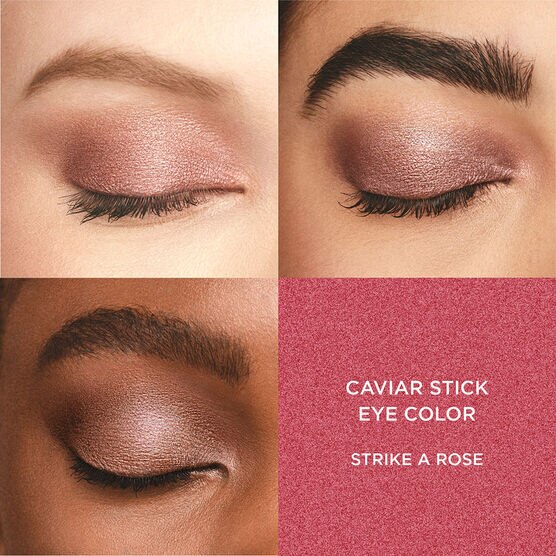 CAVIAR STICK EYE COLOR

STRIKE A ROSE